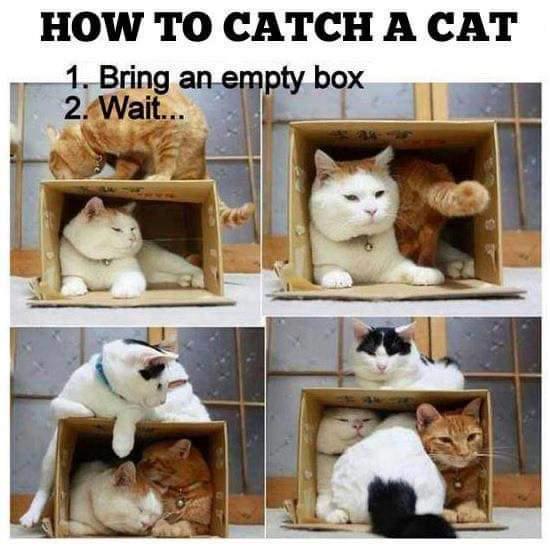 HOW TO CATCH A CAT

1. Bring an empty box
2. Wait...